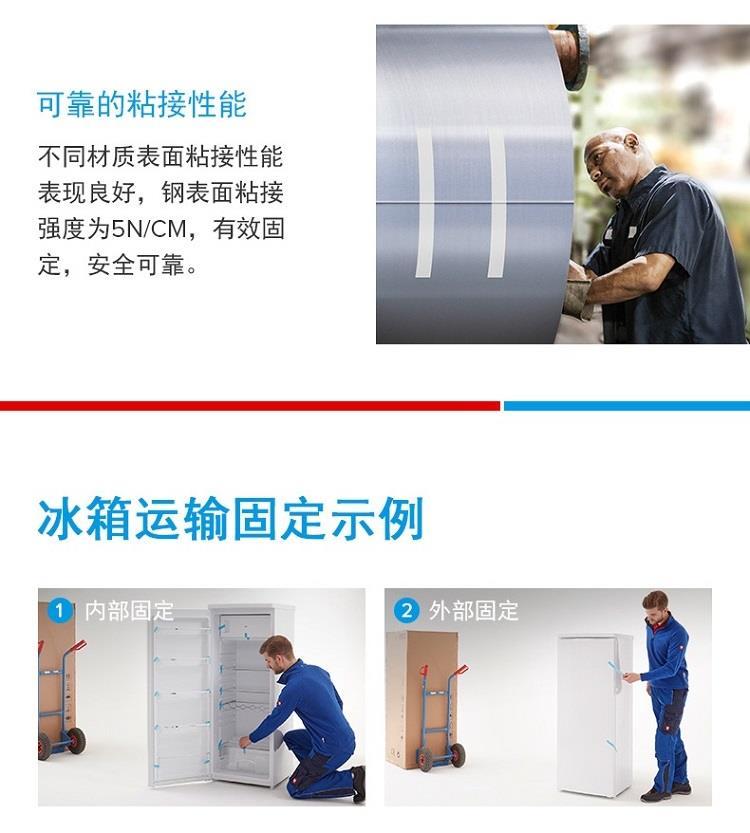 可靠的粘接性能

不同材质表面粘接性能表现良好，钢表面粘接强度为5N/CM，有效固定，安全可靠。

冰箱运输固定示例

1 内部固定

2 外部固定